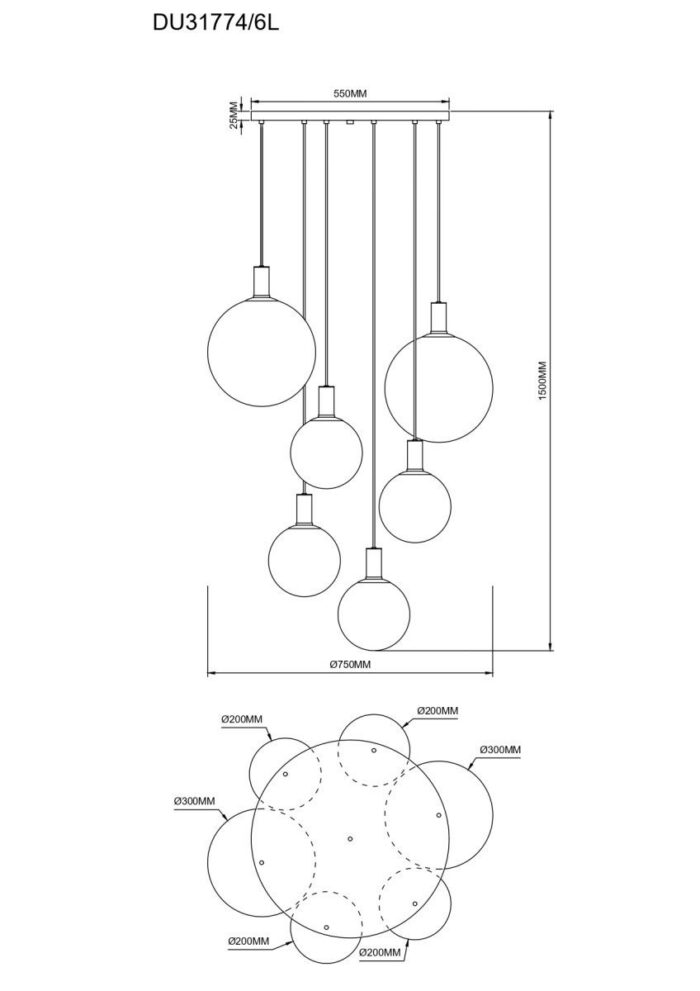 DU31774/6L

550MM

25MM

1500MM

Ø750MM

Ø200MM

Ø200MM

Ø300MM

Ø300MM

Ø200MM

Ø200MM